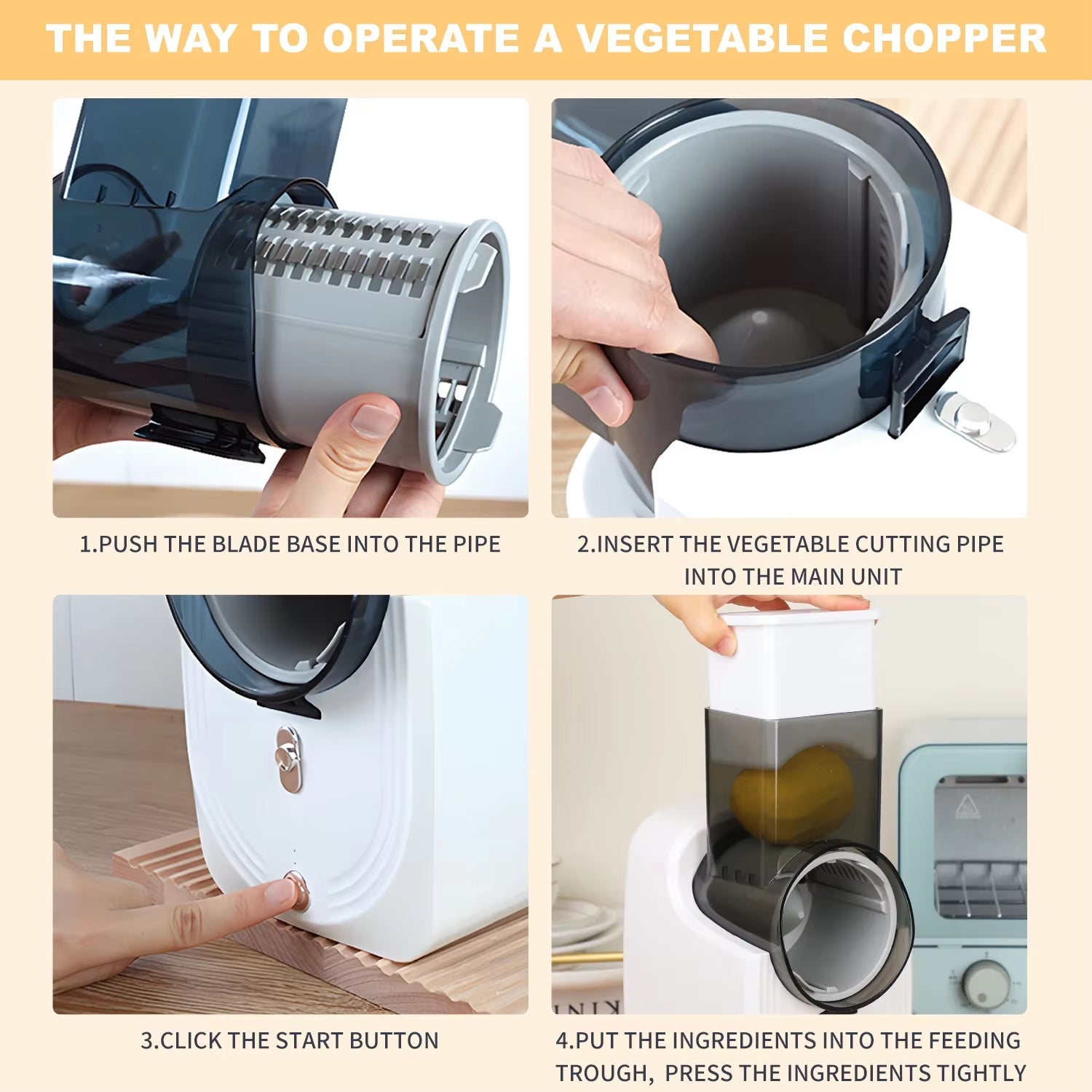 THE WAY TO OPERATE A VEGETABLE CHOPPER

1.PUSH THE BLADE BASE INTO THE PIPE

2.INSERT THE VEGETABLE CUTTING PIPE INTO THE MAIN UNIT

3.CLICK THE START BUTTON

4.PUT THE INGREDIENTS INTO THE FEEDING TROUGH, PRESS THE INGREDIENTS TIGHTLY